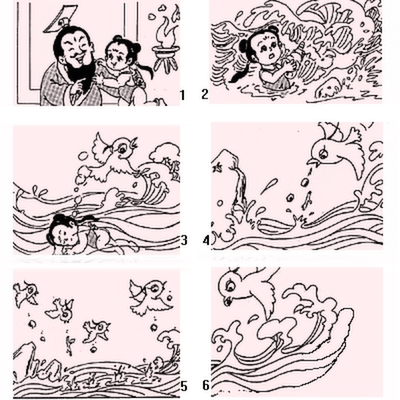 1 2

3 4

5 6